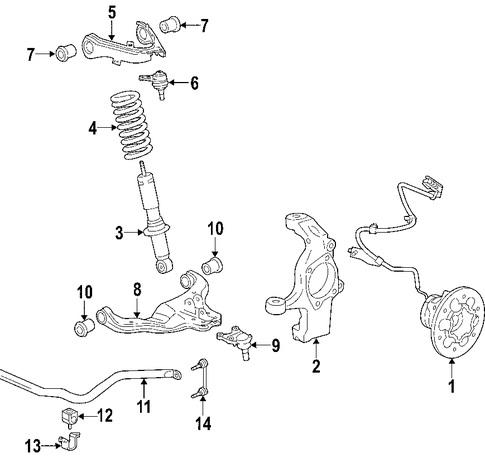 5
7
7
6
4
3
10
10
8
9
2
1
11
12
13
14