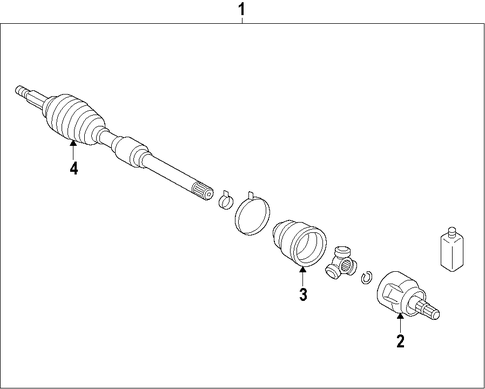 1

4

3

2