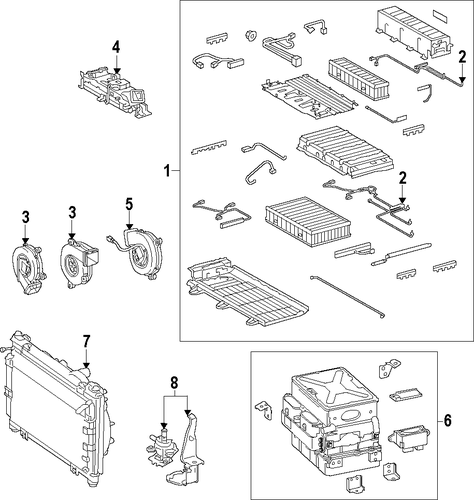 4
2
1
2
3
3
5
7
8
6