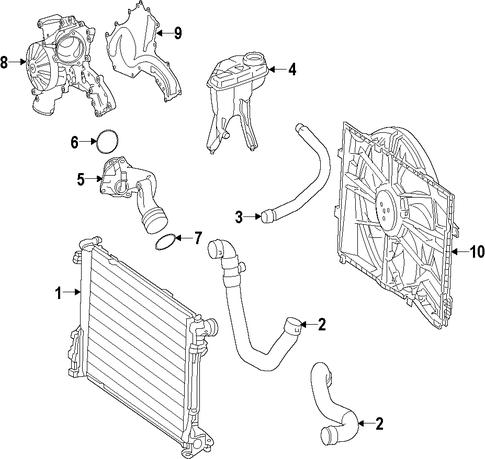 8
9
4
6
5
3
7
10
1
2
2