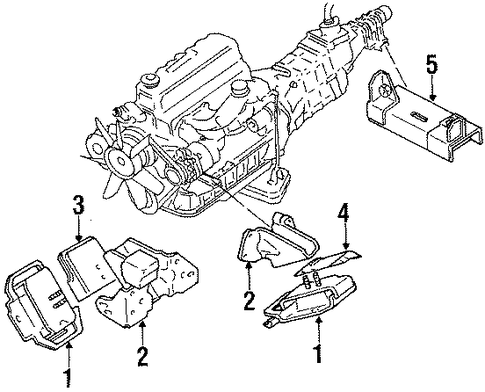 5
3
4
2
2
1
1