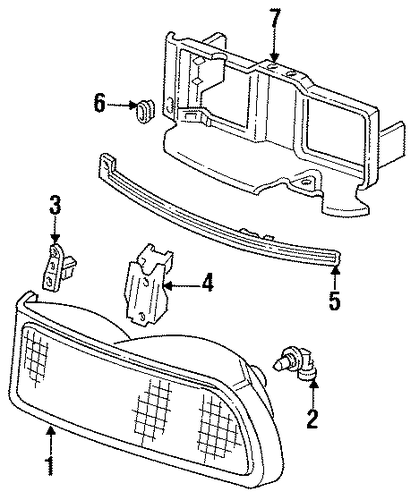 7
6
3
4
5
2
1