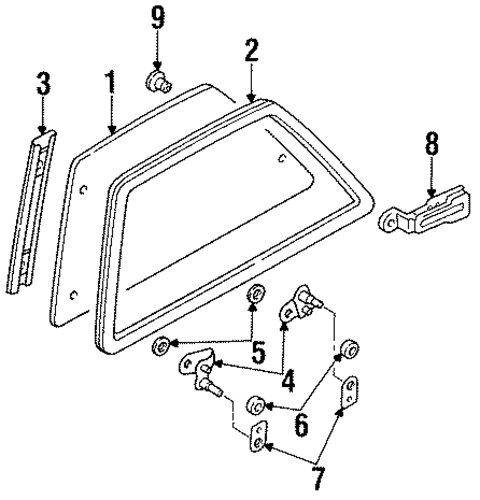 9
2
3
1
8
5
4
6
7