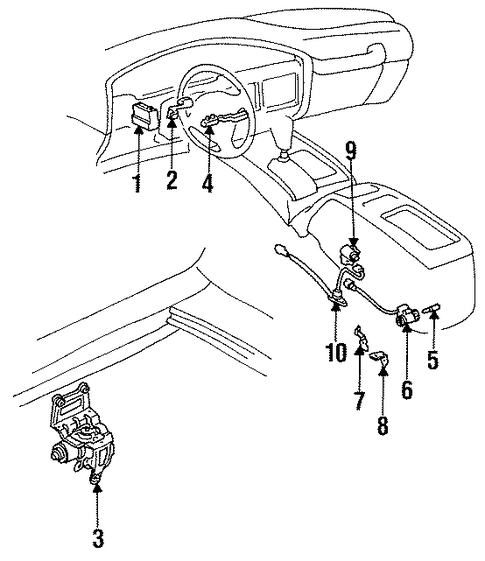 1
2
4
9
10
7
8
6
5
3