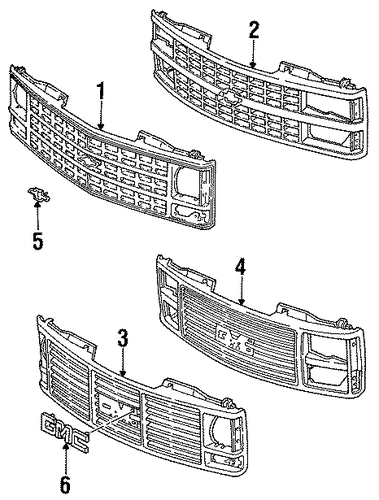 2
1
5
4
3
GMC
6