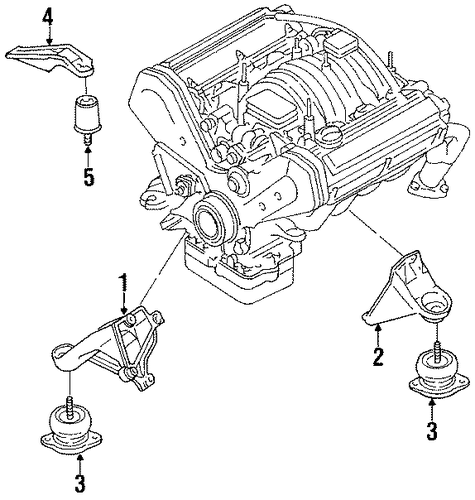 4
5
1
2
3
3