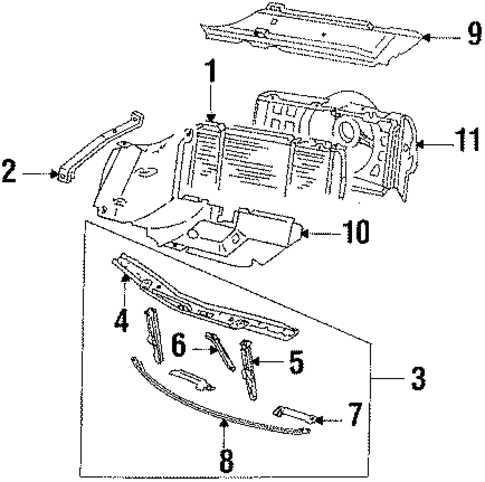 9
1
11
2
10
4
6
5
3
7
8