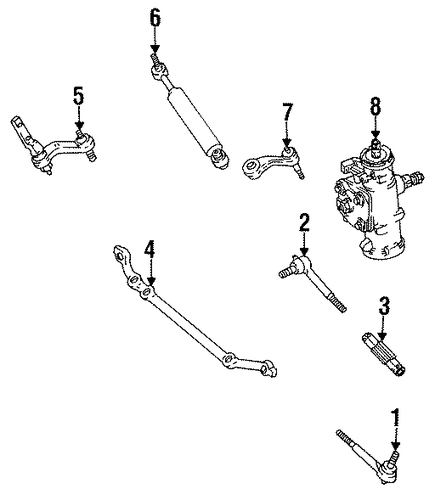 6
5
7
8
2
4
3
1