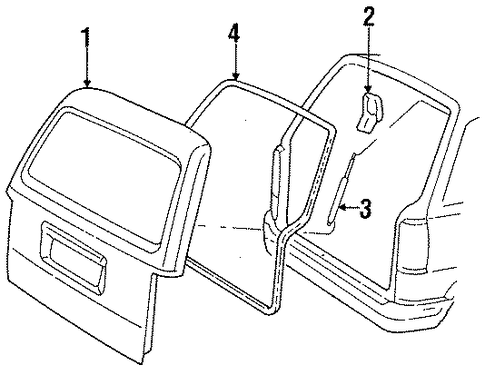 1
4
2
3