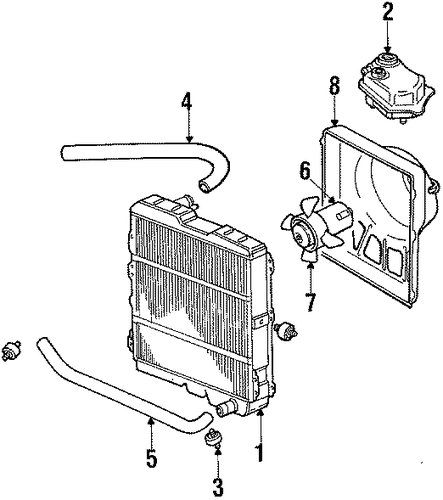 2
8
4
6
7
5
1
3