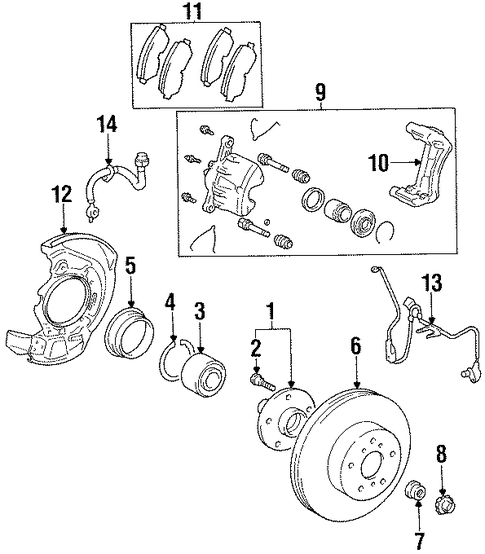 11
9
14
10
12
5
4
3
1
2
6
13
8
7