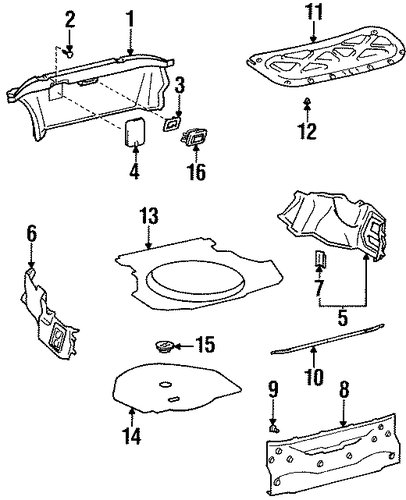 2
1
11
3
12
4
16
13
6
7
5
15
10
9
8
14