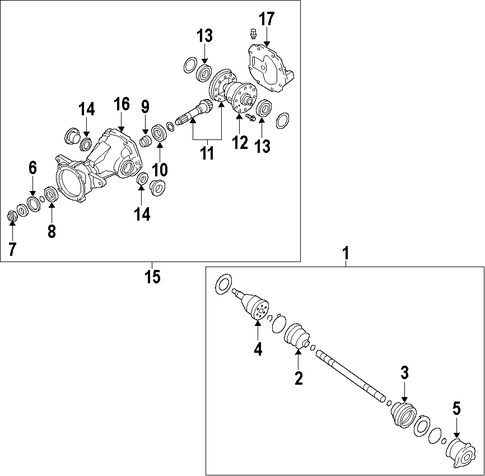 17
13
14
16
9
11
12
13
6
10
14
8
7
15
1
4
2
3
5