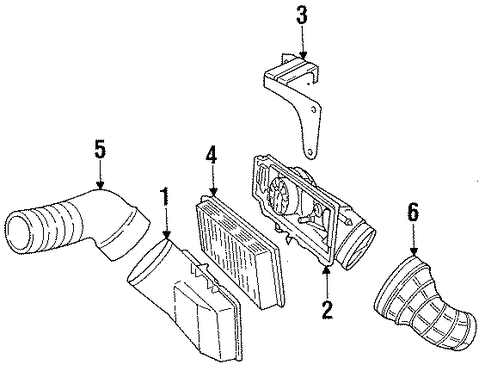 3
5
4
1
6
2