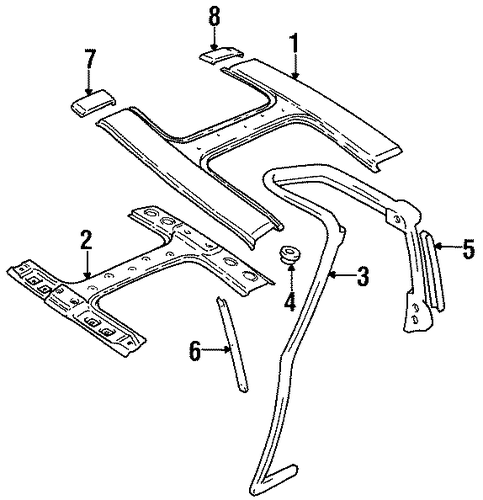 8
1
7
2
5
3
4
6