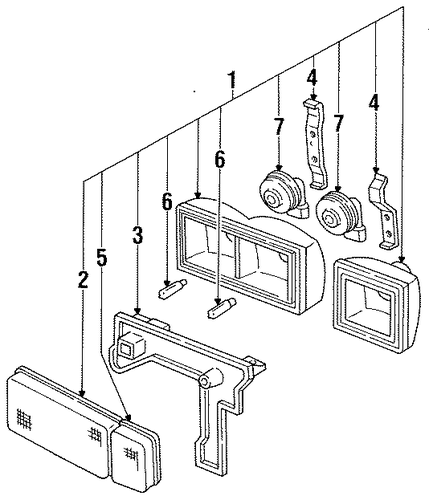 1
4
7
7
4
6
6
3
5
2