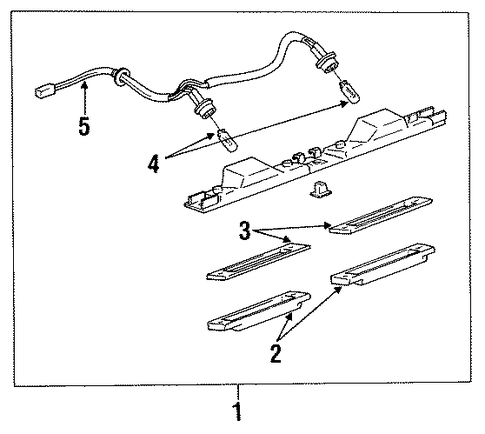 5
4
3
2
1