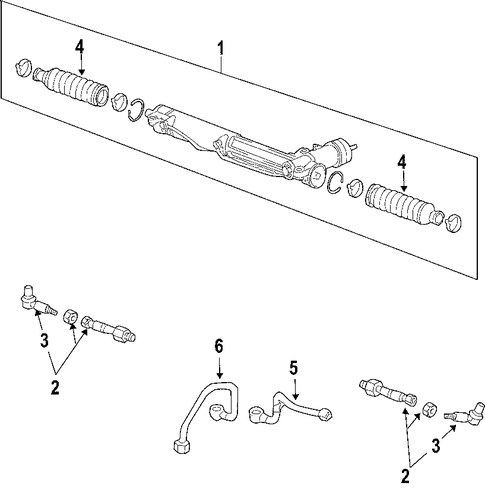 4
1
4
3
2
6
5
3
2