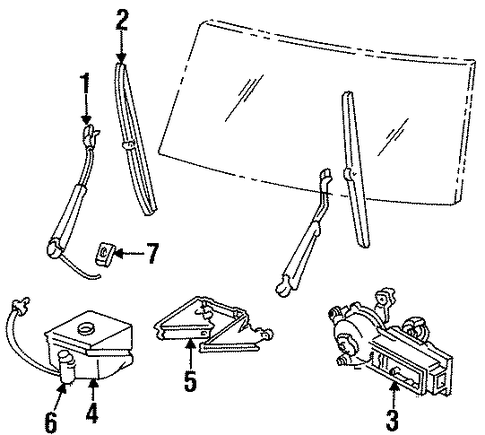 2
1
7
5
6
4
3