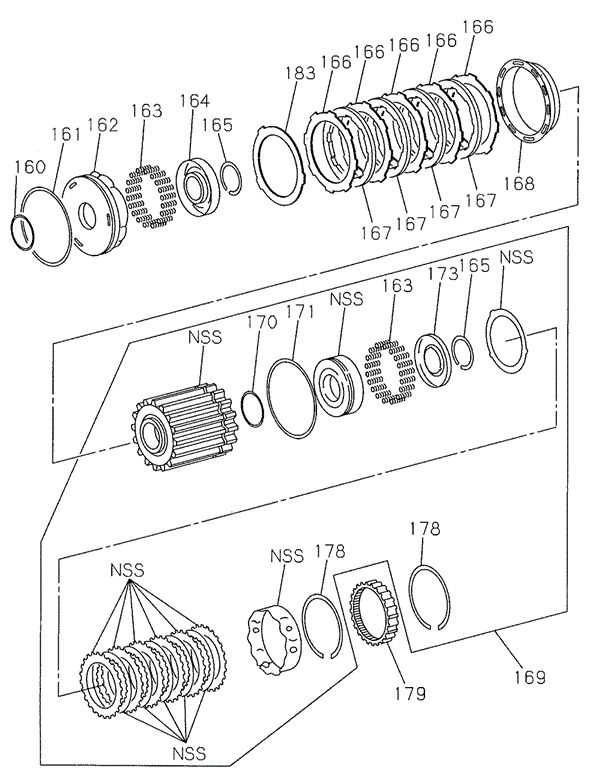 160
161
162
163
164
165
183
166
166
166
166
166
168
167
167
167
167

NSS
170
171
NSS
163
173
165
NSS

NSS
NSS
178
178
179
169
NSS