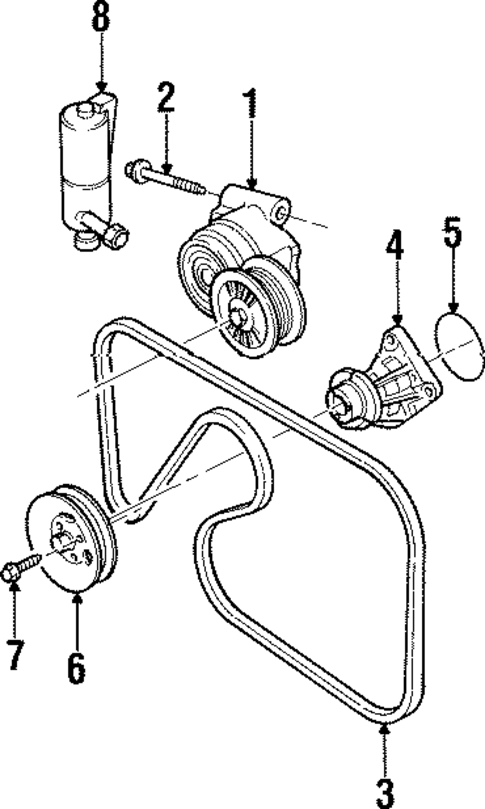 8
2
1
4
5
7
6
3