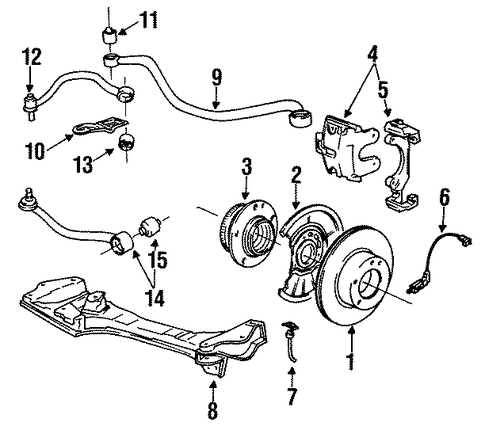 11
12
9
4
5
10
13
3
2
6
15
14
1
7
8