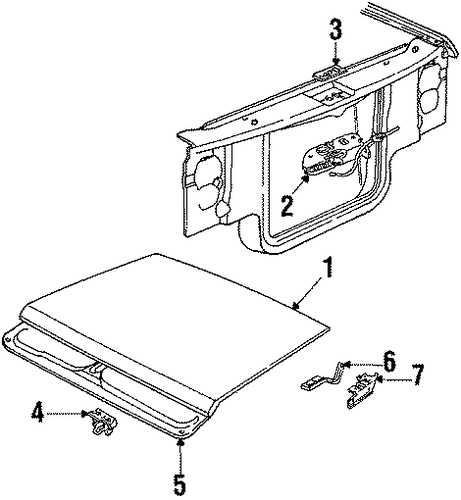 3
2
1
6
7
4
5