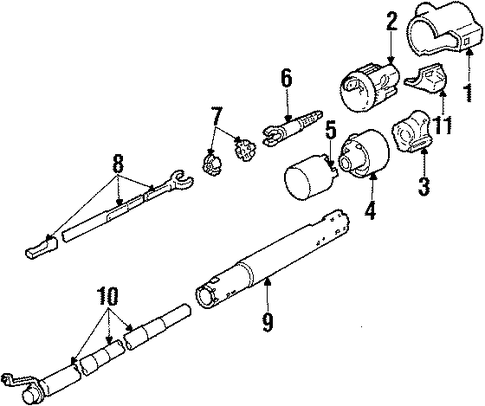 2
1
6
11
7
5
3
8
4
9
10