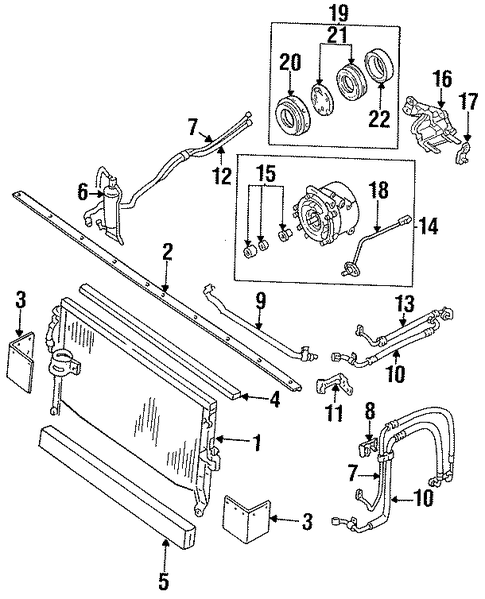 19
21
20
22
16
17
7
12
6
15
18
14
2
3
9
13
10
4
11
8
1
7
10
3
5