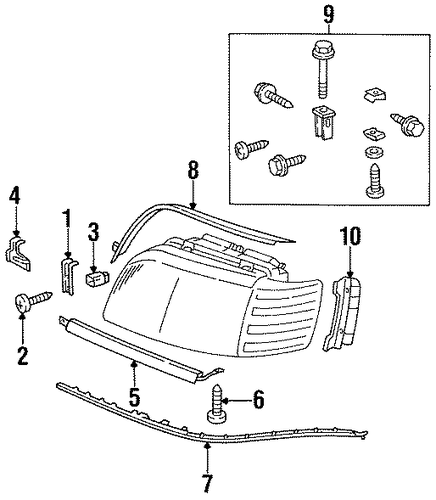 9
8
4
1
3
10
2
5
6
7