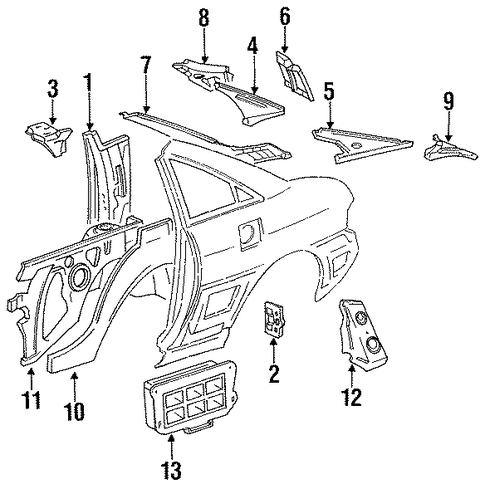 8
6
4
7
3
1
5
9
2
12
11
10
13