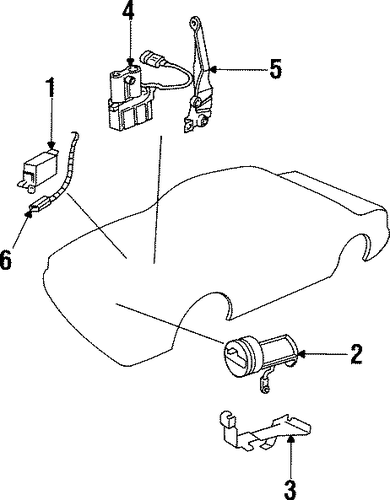 4
5
1
6
2
3