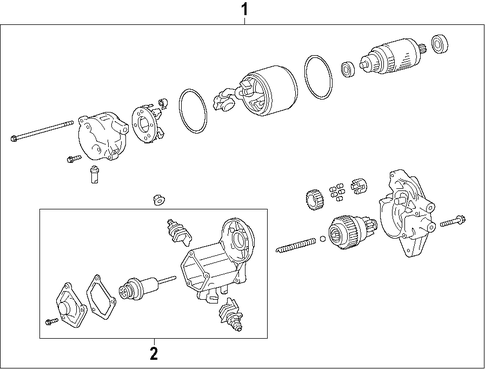 1

2