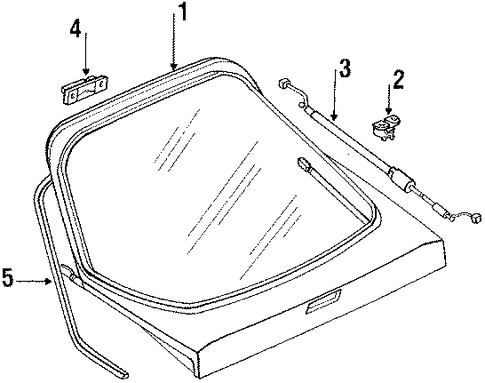 4
1
3
2
5