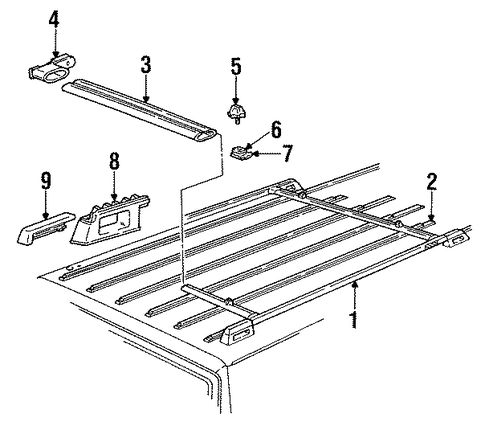 4
3
5
6
7
8
9
2
1