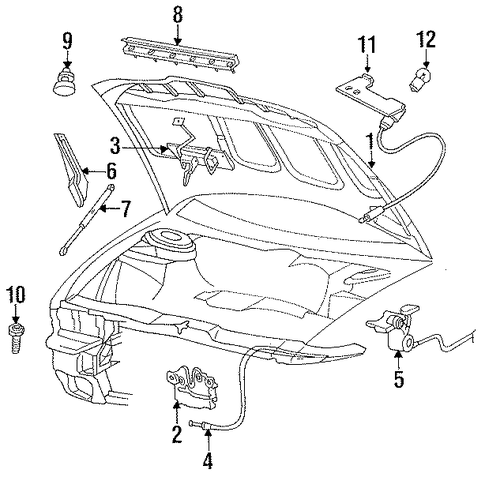 8
9
11
12
3
1
6
7
10
5
2
4