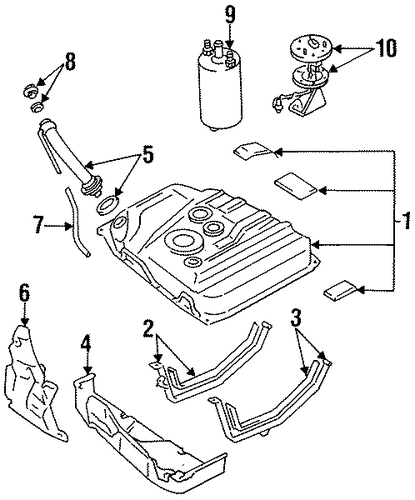 9
10
8
5
1
7
6
2
3
4