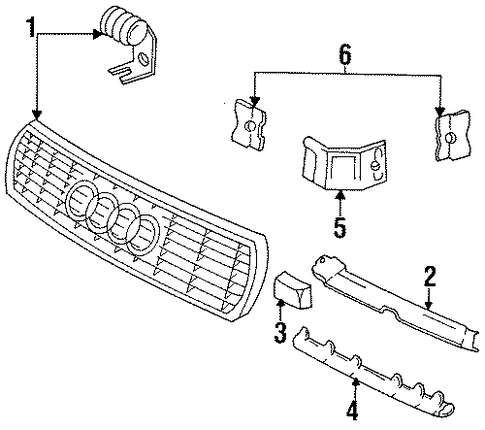 1
6
5
2
3
4