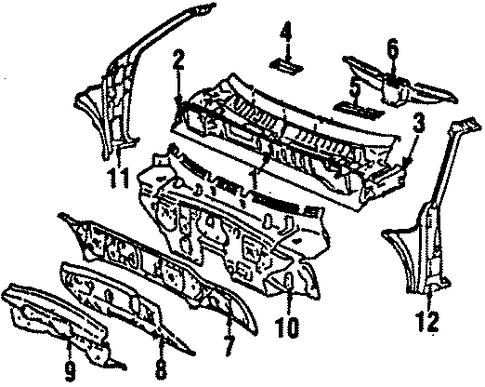 4
6
2
5
3
11
1
10
12
7
9
8