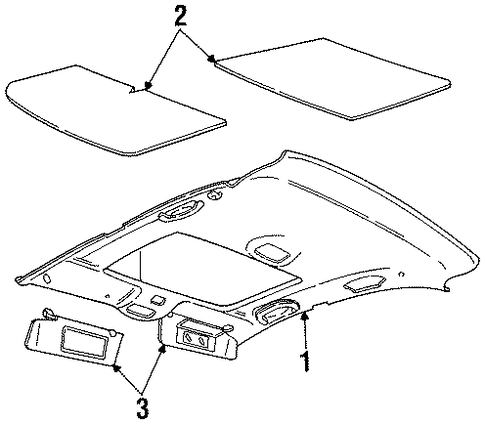 2
1
3