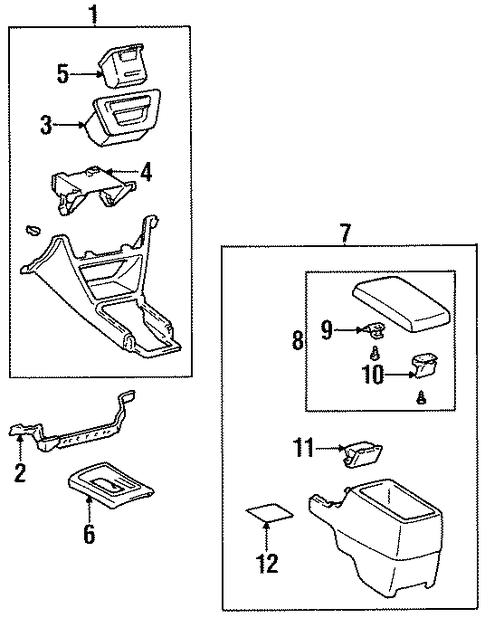 1
5
3
4
2
6
7
8
9
10
11
12