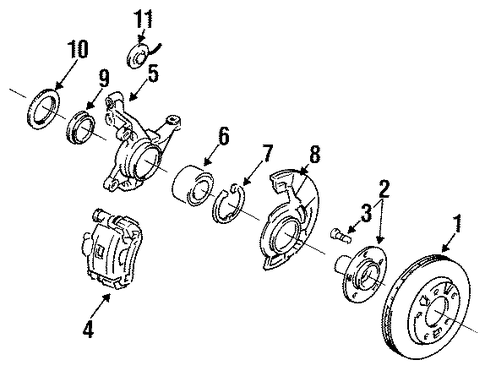 11
10
9
5
6
7
8
2
3
1
4