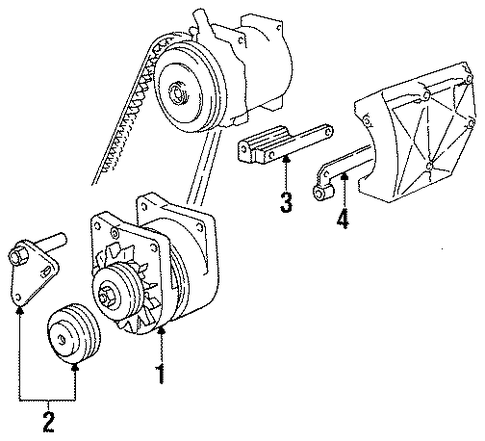 3
4
1
2