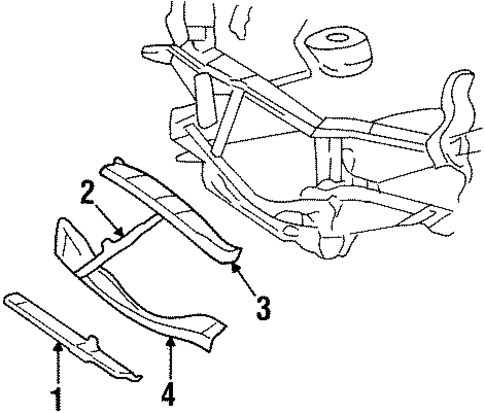 2
3
1
4