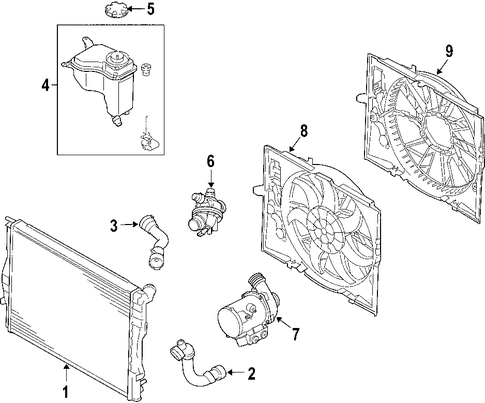 5
4
9
8
6
3
7
2
1