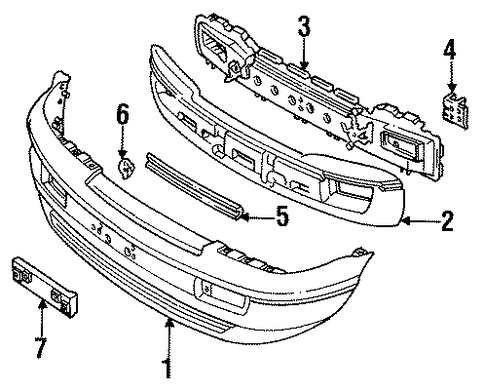 3
4
6
5
2
7
1