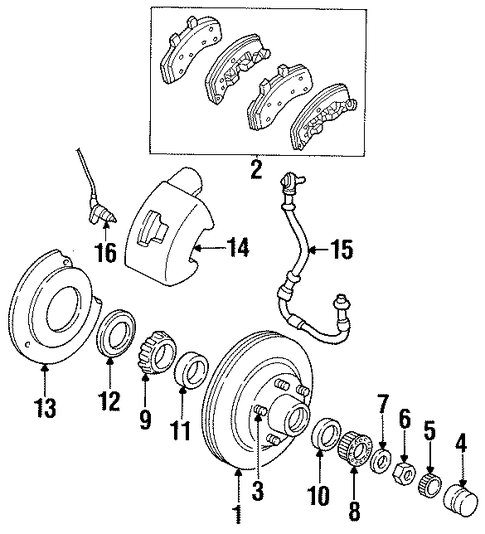 2
16
14
15
13
12
9
11
7
6
5
4
3
10
8
1