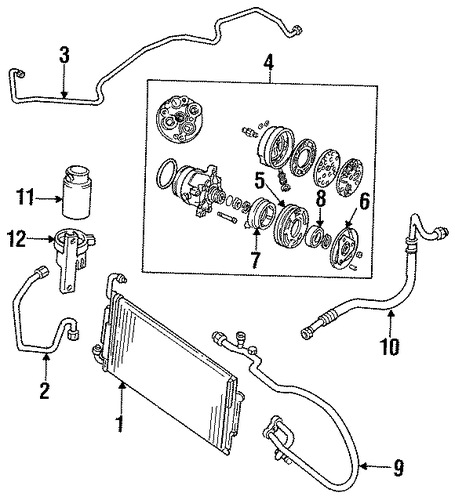 3
4
5
8
6
11
12
7
10
2
1
9