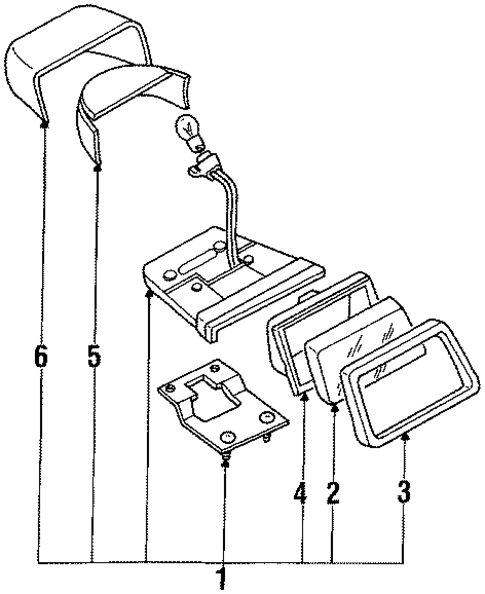 6
5
4
2
3
1