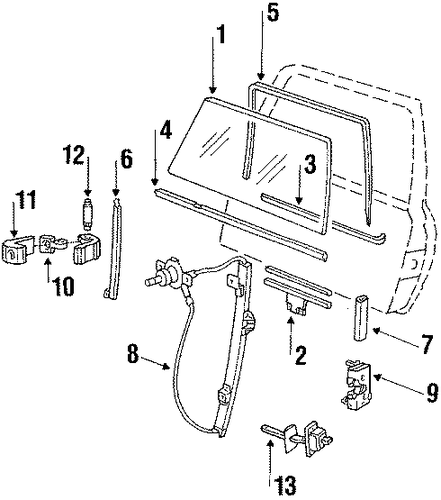 5
1
4
12
6
3
11
10
8
2
7
9
13